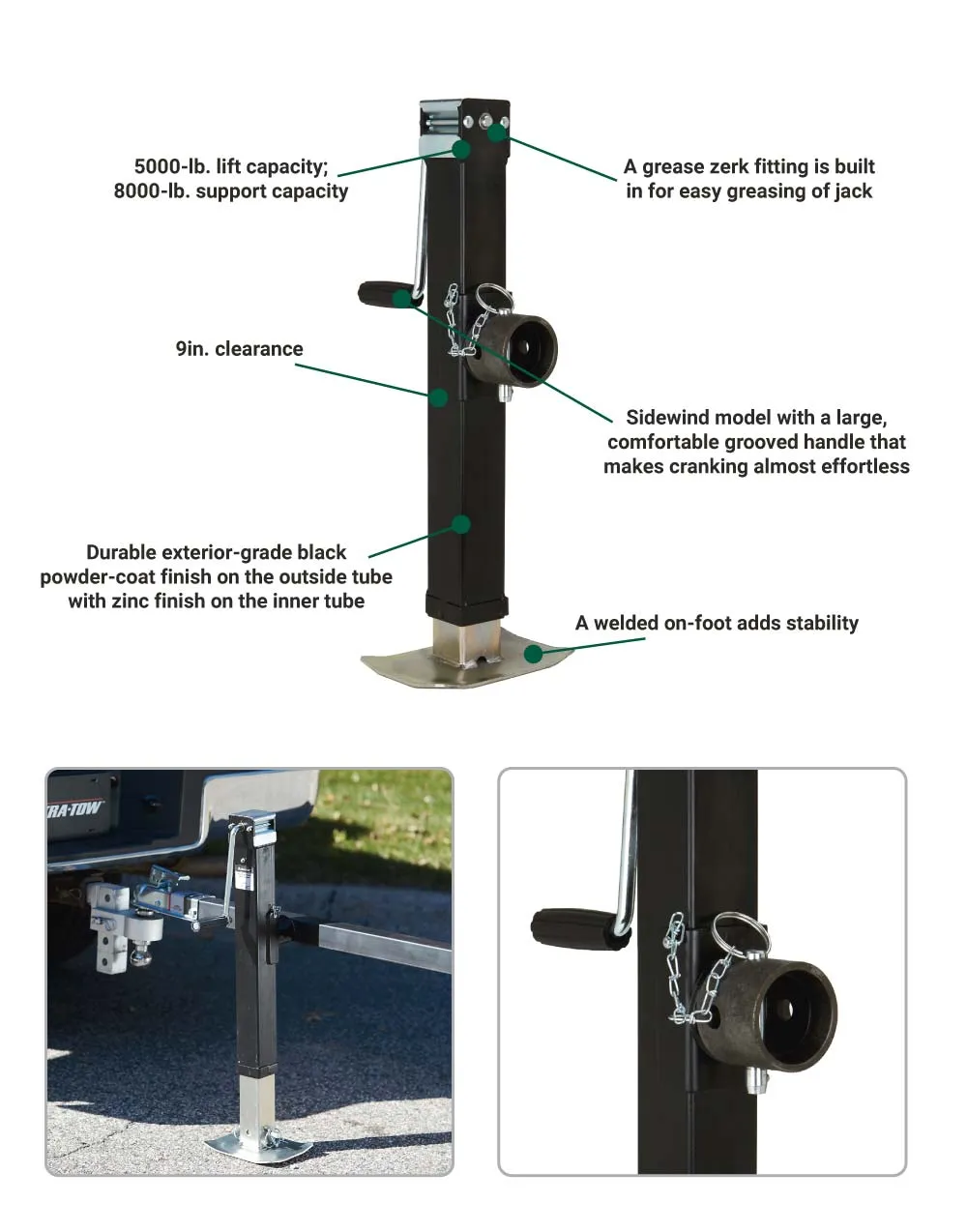 5000-lb. lift capacity; 8000-lb. support capacity

A grease zerk fitting is built in for easy greasing of jack

9in. clearance

Sidewind model with a large, comfortable grooved handle that makes cranking almost effortless

Durable exterior-grade black powder-coat finish on the outside tube with zinc finish on the inner tube

A welded on-foot adds stability

TRA-TOW